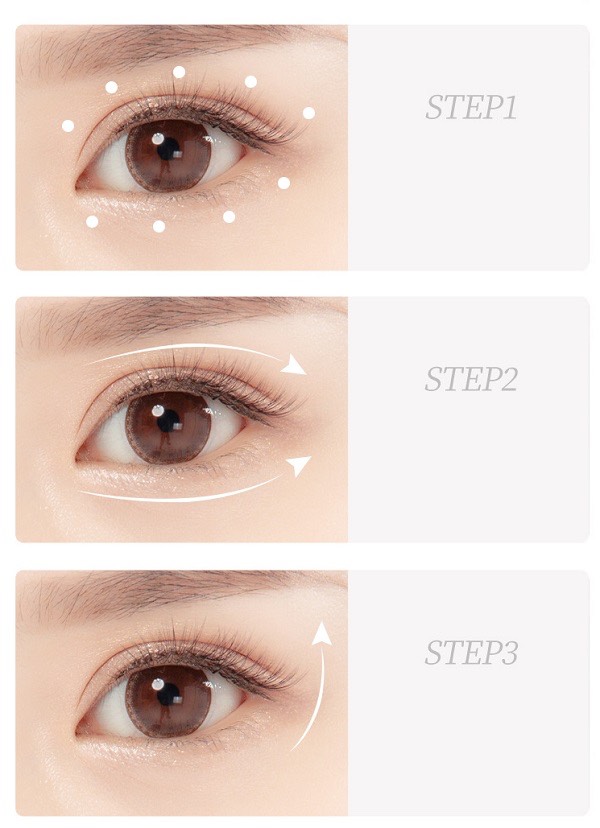 STEP1

STEP2

STEP3