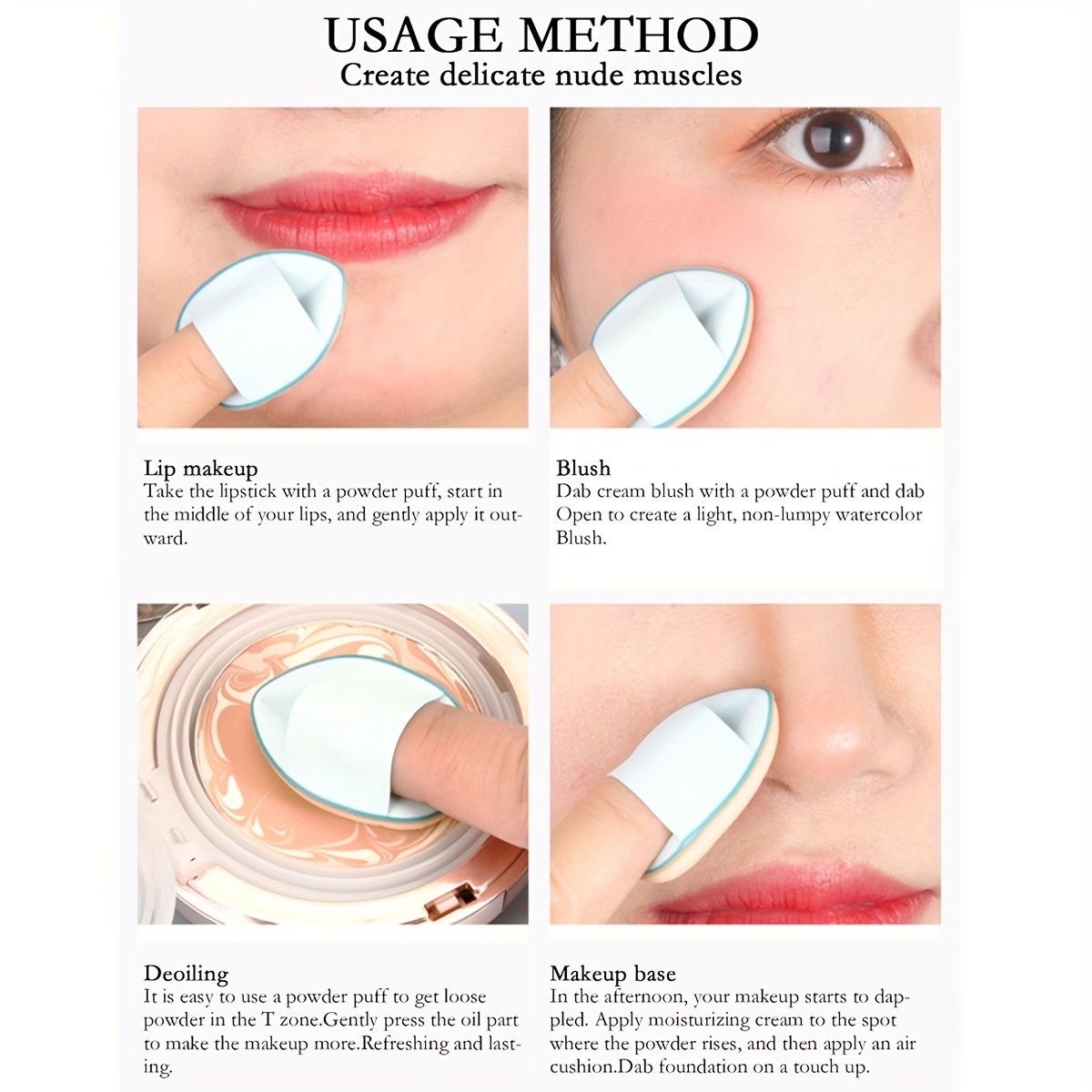 USAGE METHOD
Create delicate nude muscles

Lip makeup
Take the lipstick with a powder puff, start in the middle of your lips, and gently apply it outward.

Blush
Dab cream blush with a powder puff and dab Open to create a light, non-lumpy watercolor Blush.

Deoiling
It is easy to use a powder puff to get loose powder in the T zone.Gently press the oil part to make the makeup more.Refreshing and lasting.

Makeup base
In the afternoon, your makeup starts to dappled. Apply moisturizing cream to the spot where the powder rises, and then apply an air cushion.Dab foundation on a touch up.